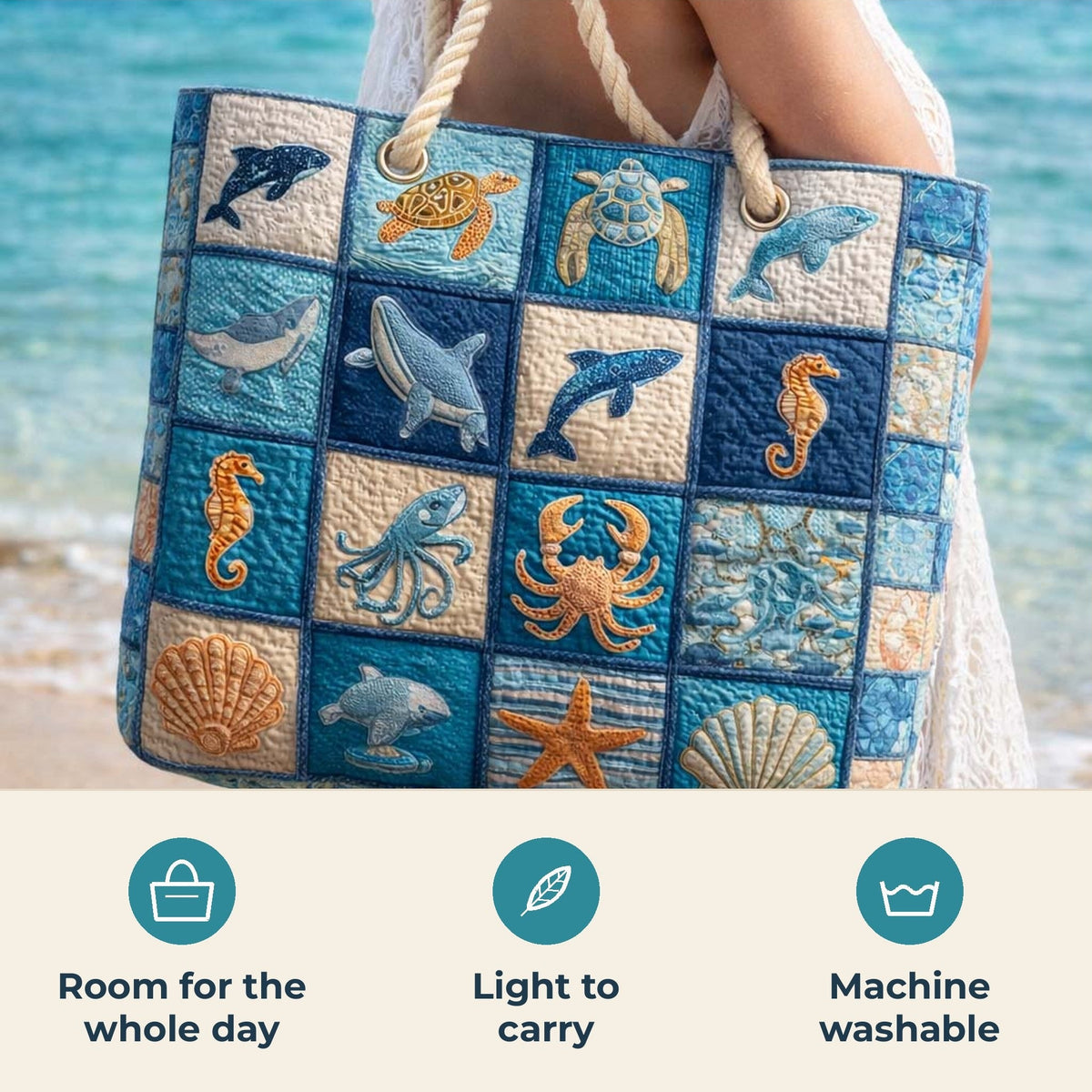 Room for the whole day

Light to carry

Machine washable