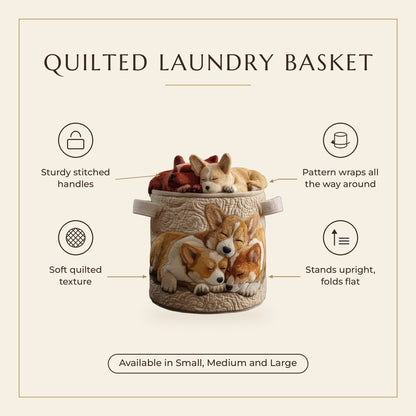 QUILTED LAUNDRY BASKET

Sturdy stitched handles

Soft quilted texture

Pattern wraps all the way around

Stands upright, folds flat

Available in Small, Medium and Large