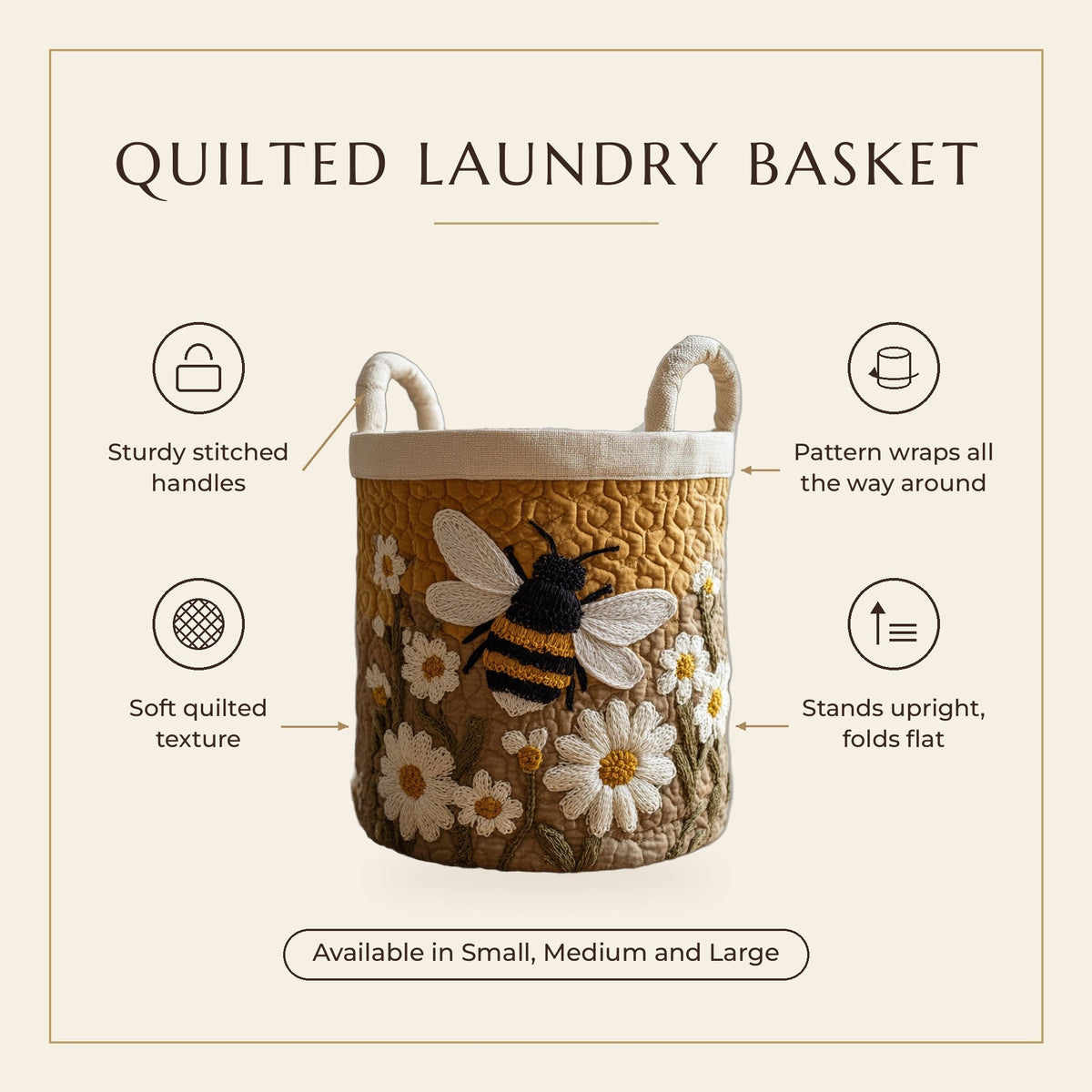 QUILTED LAUNDRY BASKET

Sturdy stitched handles

Soft quilted texture

Pattern wraps all the way around

Stands upright, folds flat

Available in Small, Medium and Large