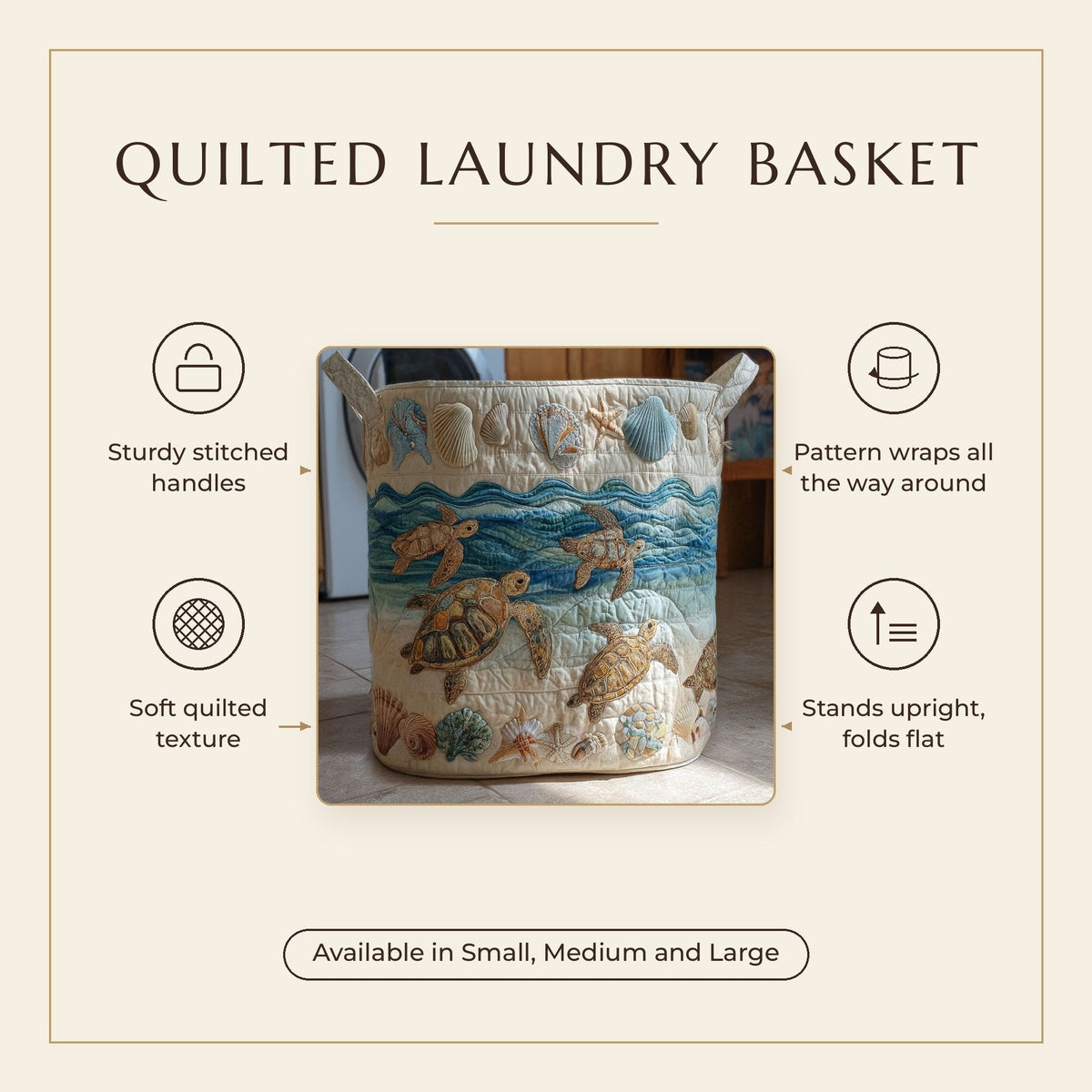 QUILTED LAUNDRY BASKET

Sturdy stitched handles

Soft quilted texture

Pattern wraps all the way around

Stands upright, folds flat

Available in Small, Medium and Large