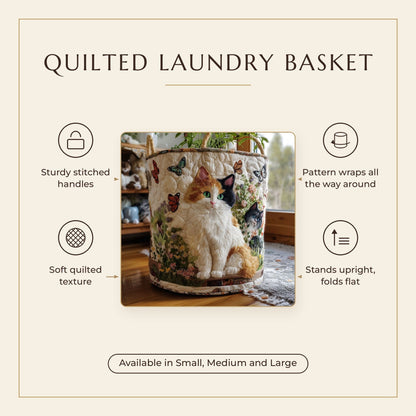 QUILTED LAUNDRY BASKET

Sturdy stitched handles

Soft quilted texture

Pattern wraps all the way around

Stands upright, folds flat

Available in Small, Medium and Large