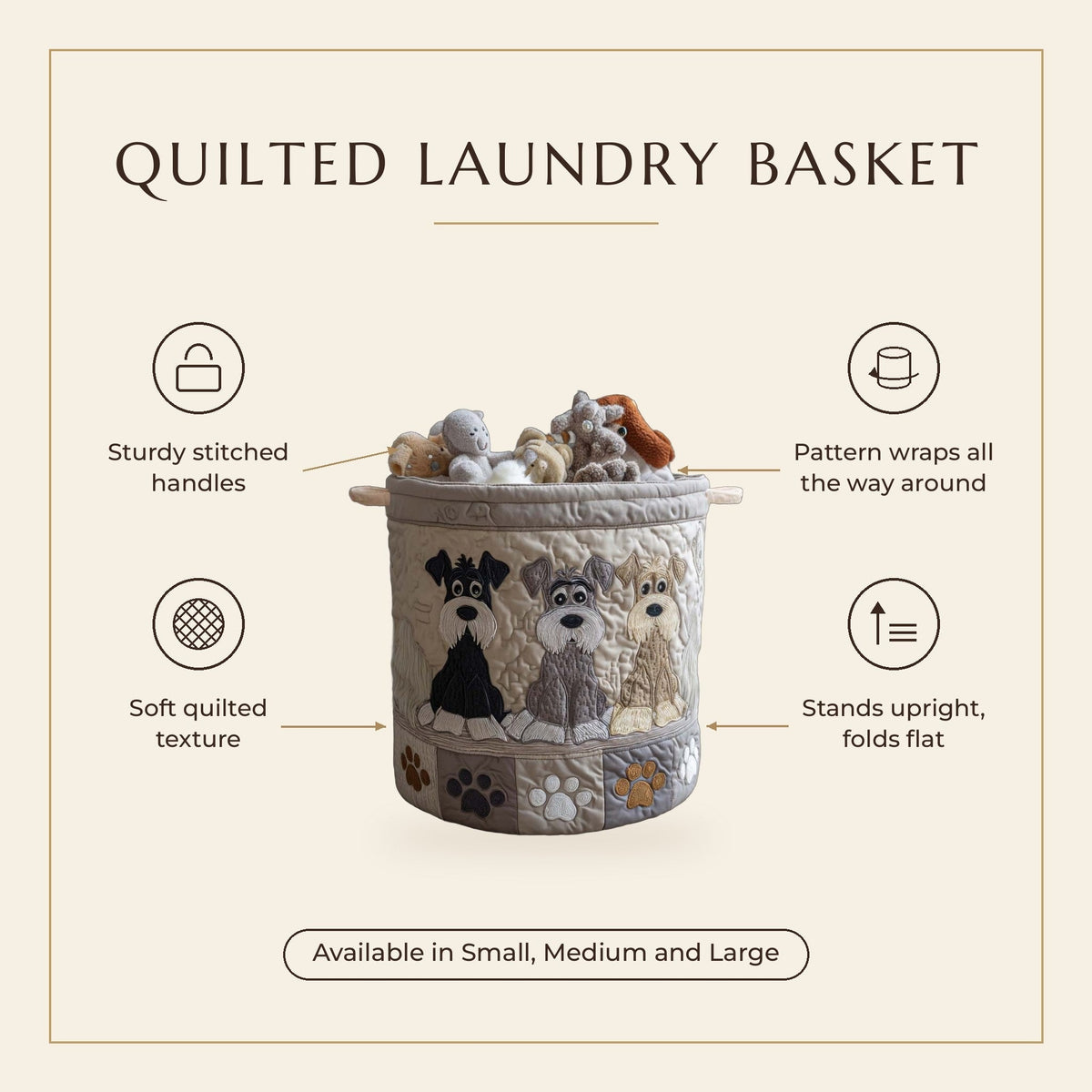 QUILTED LAUNDRY BASKET

Sturdy stitched handles

Soft quilted texture

Pattern wraps all the way around

Stands upright, folds flat

Available in Small, Medium and Large