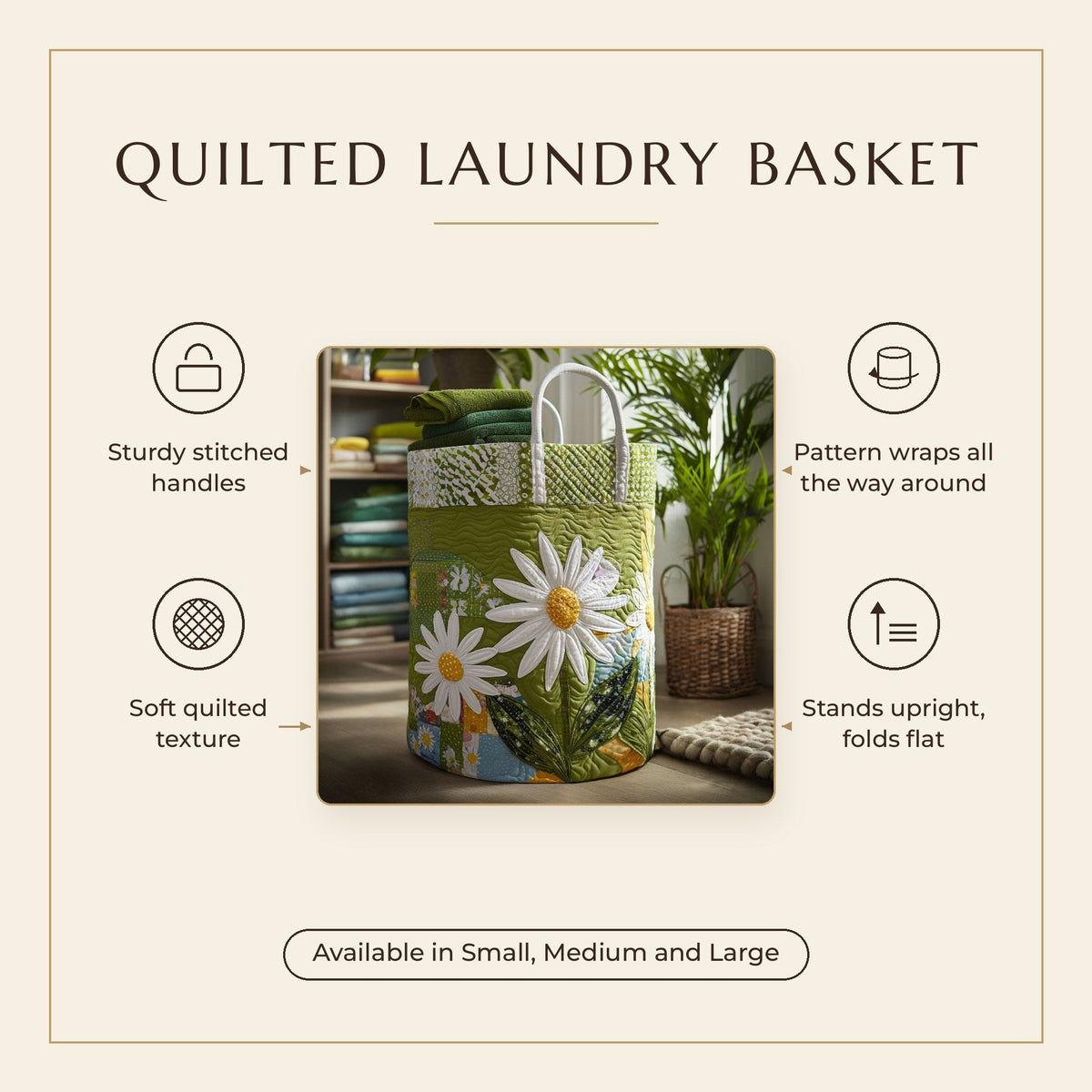 QUILTED LAUNDRY BASKET

Sturdy stitched handles

Soft quilted texture

Pattern wraps all the way around

Stands upright, folds flat

Available in Small, Medium and Large