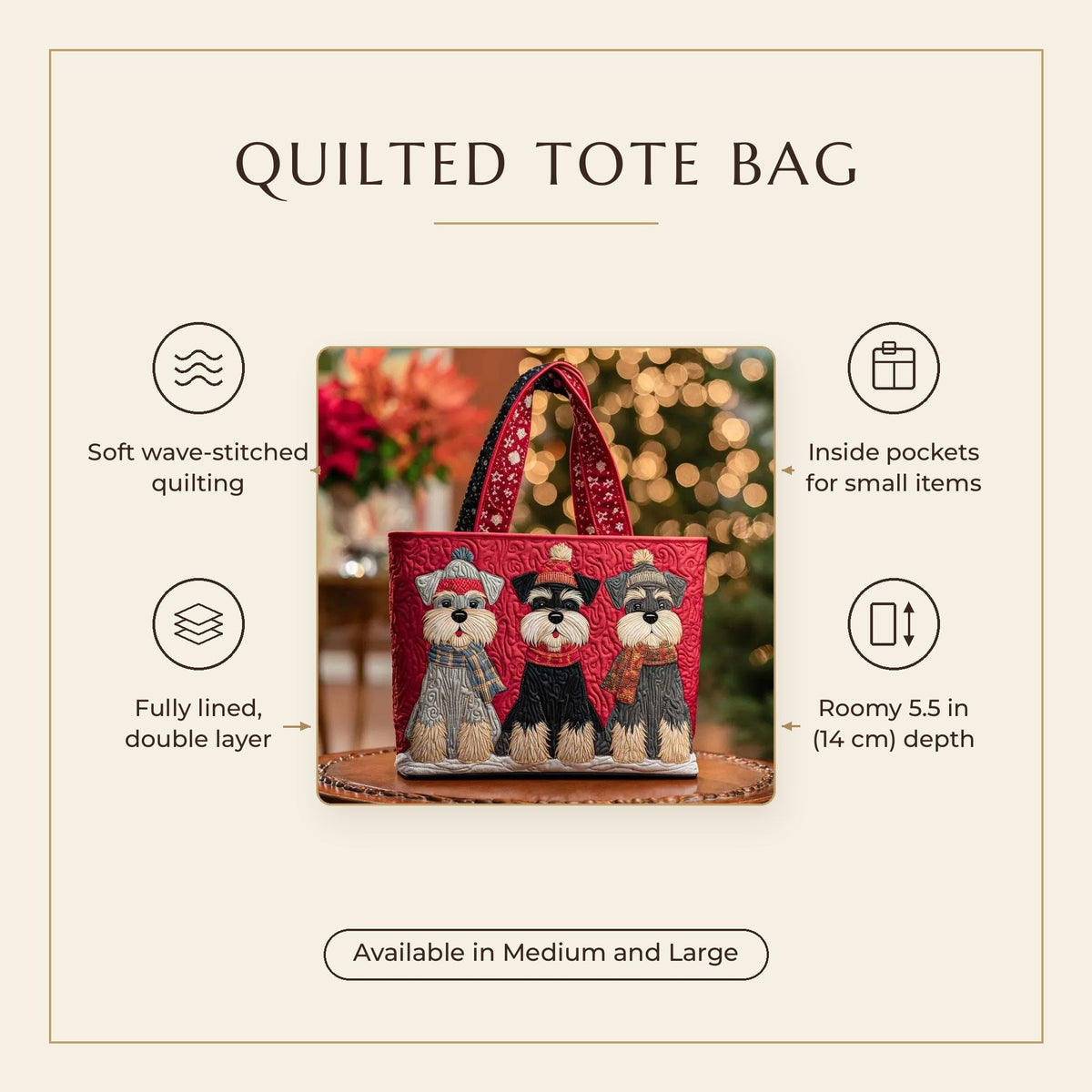 QUILTED TOTE BAG

Soft wave-stitched quilting

Fully lined, double layer

Inside pockets for small items

Roomy 5.5 in (14 cm) depth

Available in Medium and Large